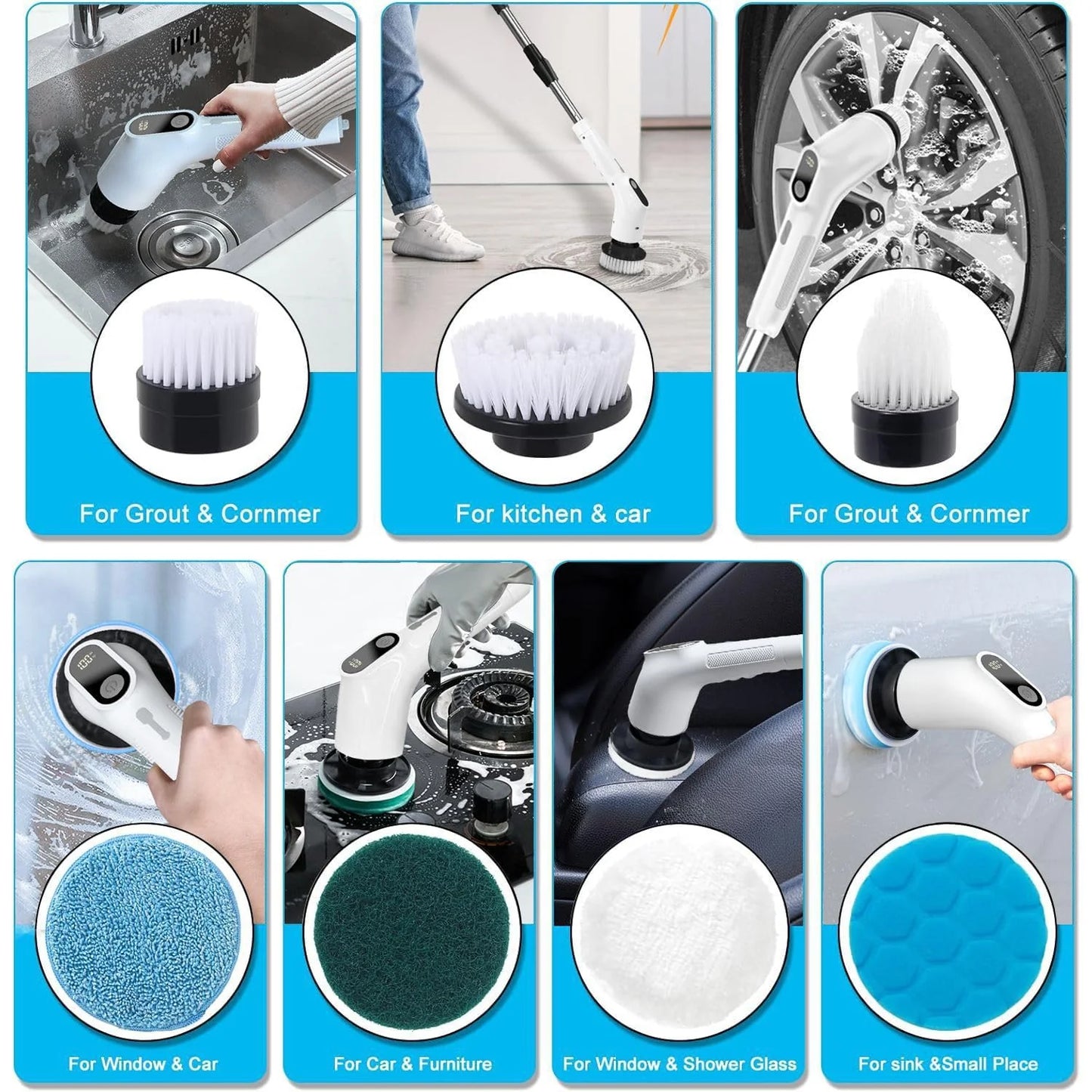 For Grout & Cornmer

For kitchen & car

For Grout & Cornmer

For Window & Car

For Car & Furniture

For Window & Shower Glass

For sink &Small Place